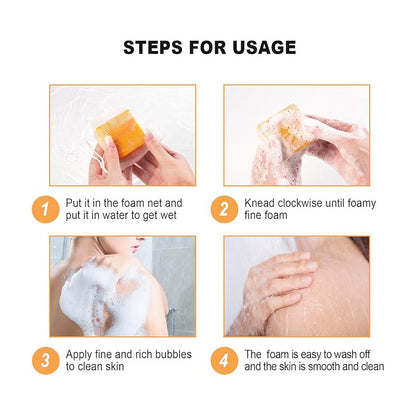 STEPS FOR USAGE

1 Put it in the foam net and put it in water to get wet

2 Knead clockwise until foamy fine foam

3 Apply fine and rich bubbles to clean skin

4 The foam is easy to wash off and the skin is smooth and clean