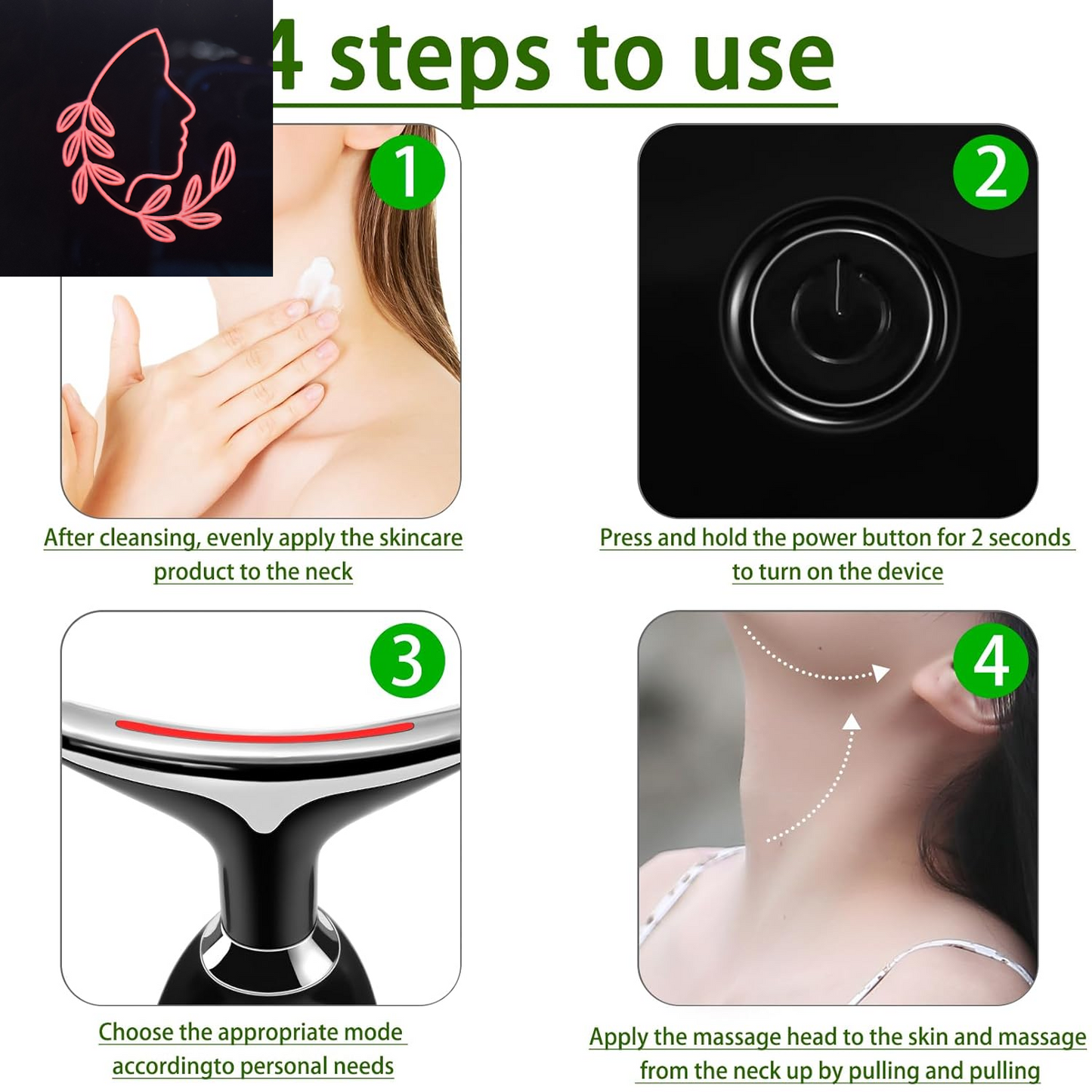 4 steps to use

1

After cleansing, evenly apply the skincare product to the neck

2

Press and hold the power button for 2 seconds to turn on the device

3

Choose the appropriate mode accordingto personal needs

4

Apply the massage head to the skin and massage from the neck up by pulling and pulling